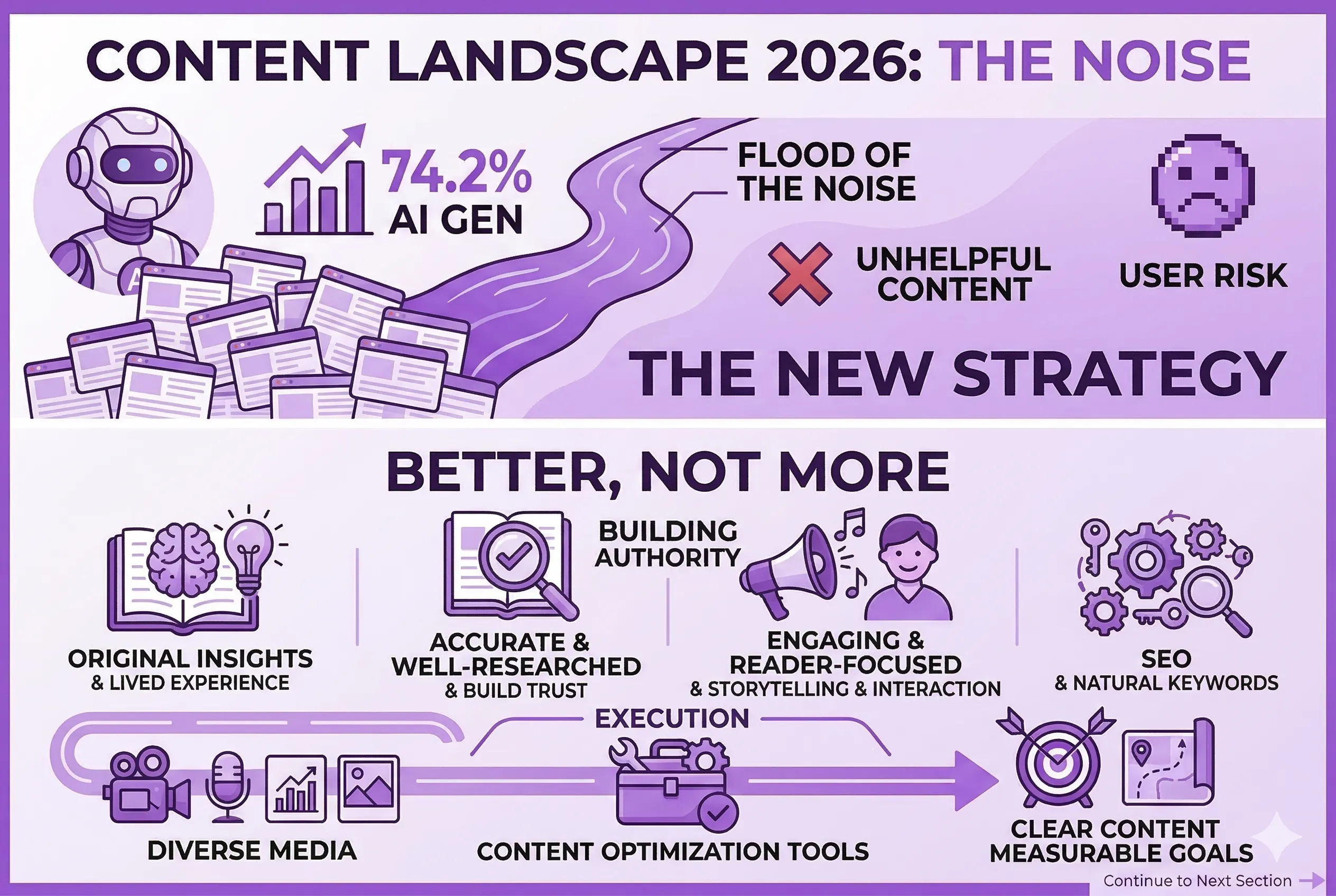 CONTENT LANDSCAPE 2026: THE NOISE

74.2%
AI GEN

FLOOD OF THE NOISE

UNHELPFUL CONTENT

USER RISK

THE NEW STRATEGY

BETTER, NOT MORE

BUILDING AUTHORITY

ORIGINAL INSIGHTS
& LIVED EXPERIENCE

ACCURATE & WELL-RESEARCHED
& BUILD TRUST

ENGAGING & READER-FOCUSED
& STORYTELLING & INTERACTION

SEO
& NATURAL KEYWORDS

EXECUTION

DIVERSE MEDIA

CONTENT OPTIMIZATION TOOLS

CLEAR CONTENT MEASURABLE GOALS

Continue to Next Section