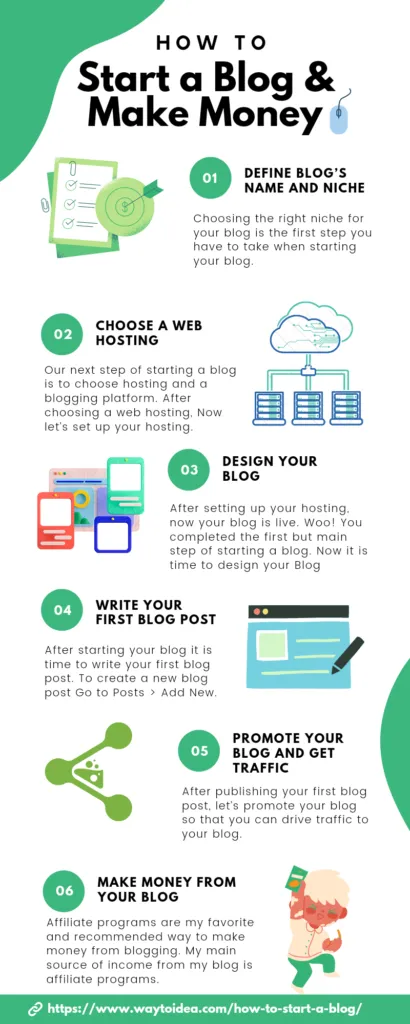 HOW TO
Start a Blog & Make Money

01 DEFINE BLOG'S NAME AND NICHE

Choosing the right niche for your blog is the first step you have to take when starting your blog.

02 CHOOSE A WEB HOSTING

Our next step of starting a blog is to choose hosting and a blogging platform. After choosing a web hosting, Now let's set up your hosting.

03 DESIGN YOUR BLOG

After setting up your hosting, now your blog is live. Woo! You completed the first but main step of starting a blog. Now it is time to design your Blog

04 WRITE YOUR FIRST BLOG POST

After starting your blog it is time to write your first blog post. To create a new blog post Go to Posts > Add New.

05 PROMOTE YOUR BLOG AND GET TRAFFIC

After publishing your first blog post, let's promote your blog so that you can drive traffic to your blog.

06 MAKE MONEY FROM YOUR BLOG

Affiliate programs are my favorite and recommended way to make money from blogging. My main source of income from my blog is affiliate programs.

https://www.waytoidea.com/how-to-start-a-blog/